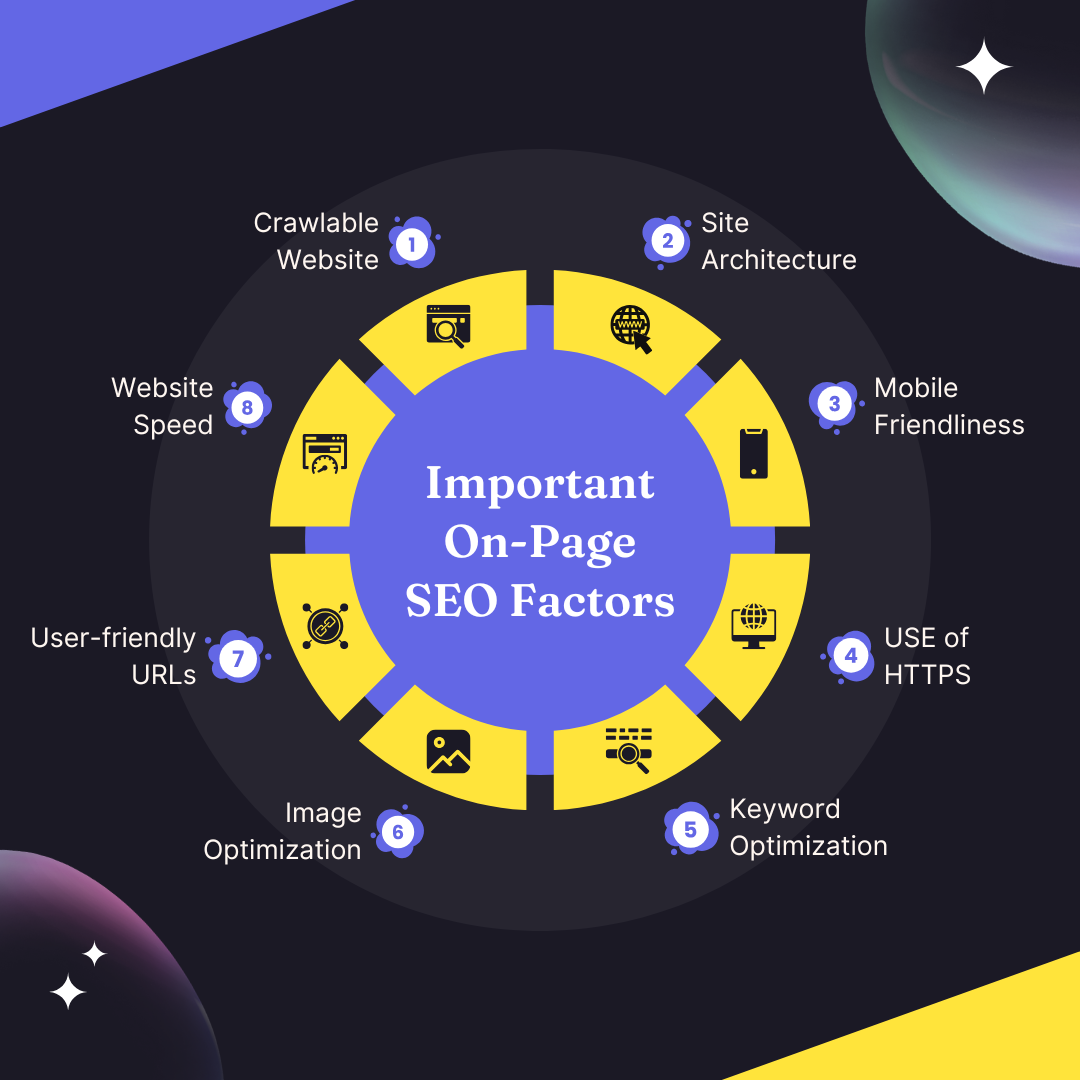 Important On-Page SEO Factors

1 Crawlable Website

2 Site Architecture

3 Mobile Friendliness

4 USE of HTTPS

5 Keyword Optimization

6 Image Optimization

7 User-friendly URLs

8 Website Speed

www